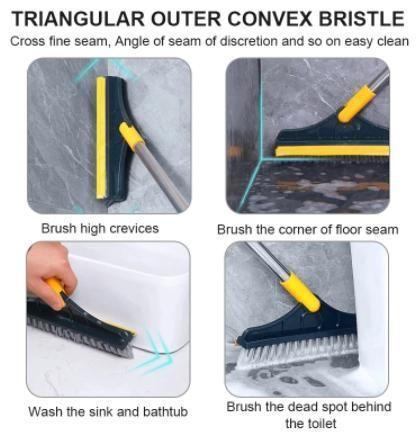 TRIANGULAR OUTER CONVEX BRISTLE

Cross fine seam, Angle of seam of discretion and so on easy clean

Brush high crevices

Brush the corner of floor seam

Wash the sink and bathtub

Brush the dead spot behind the toilet