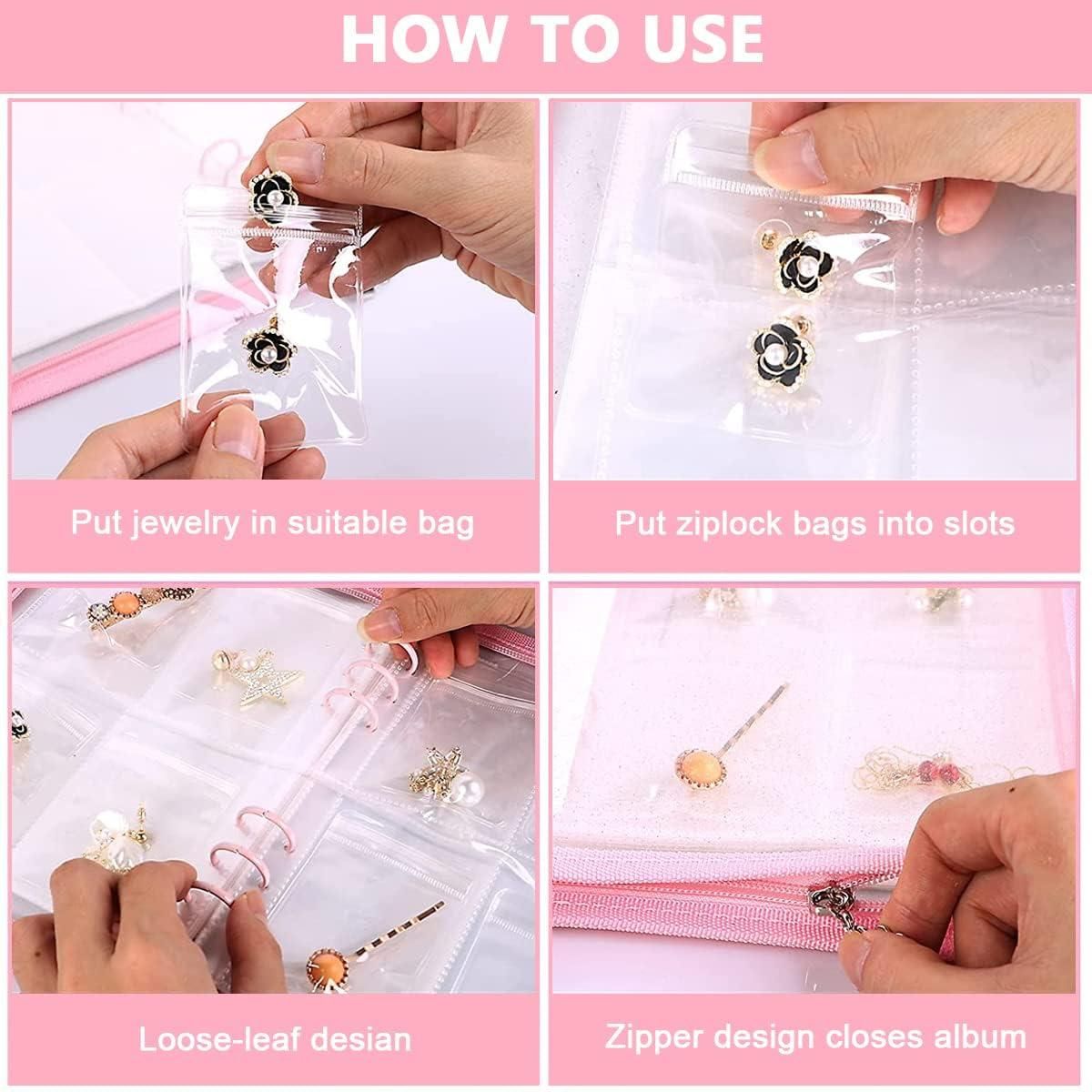 HOW TO USE

Put jewelry in suitable bag

Put ziplock bags into slots

Loose-leaf desian

Zipper design closes album