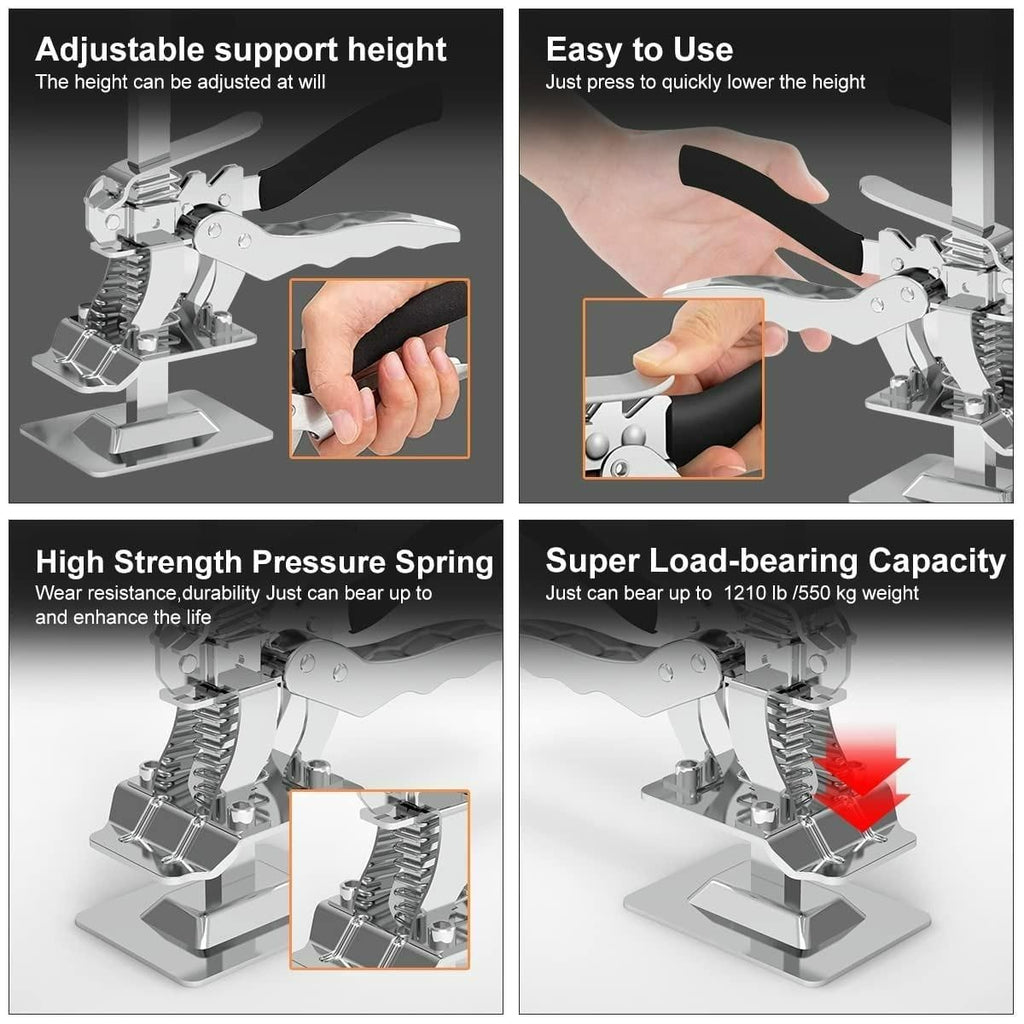 Adjustable support height
The height can be adjusted at will

Easy to Use
Just press to quickly lower the height

High Strength Pressure Spring
Wear resistance,durability Just can bear up to and enhance the life

Super Load-bearing Capacity
Just can bear up to 1210 lb /550 kg weight